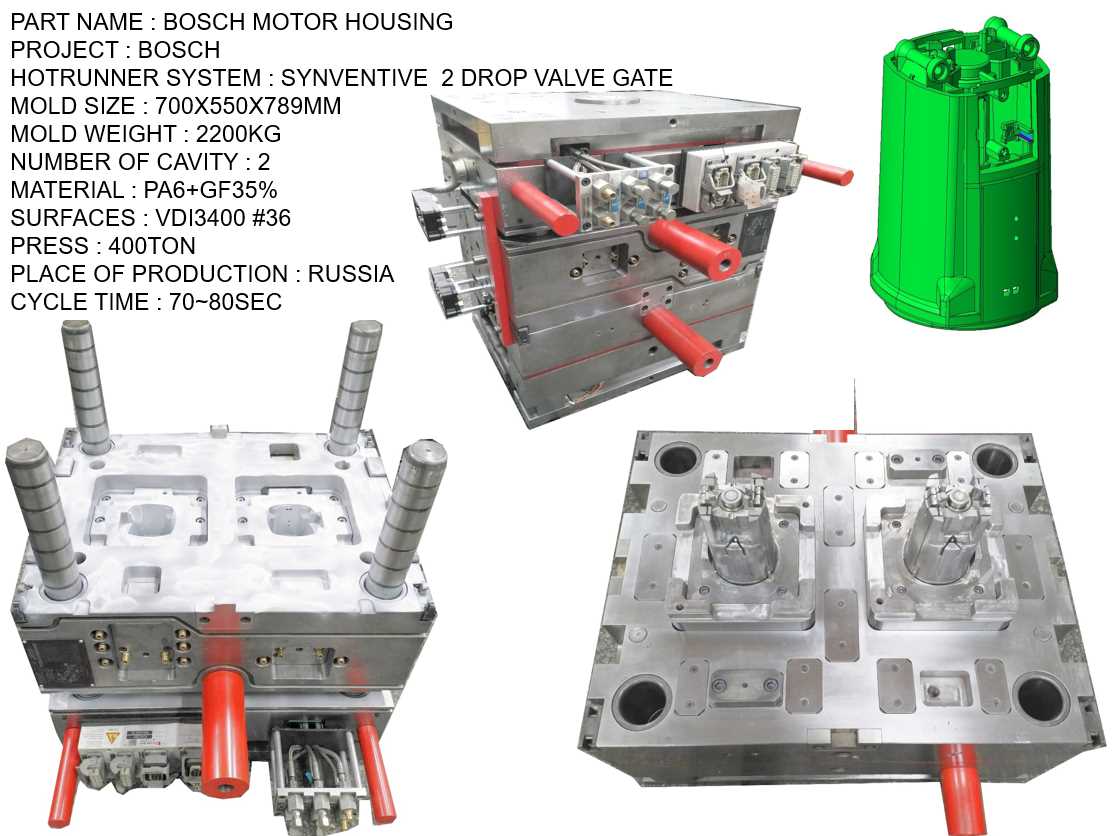 PART NAME : BOSCH MOTOR HOUSING
PROJECT : BOSCH
HOTRUNNER SYSTEM : SYNVENTIVE 2 DROP VALVE GATE
MOLD SIZE : 700X550X789MM
MOLD WEIGHT : 2200KG
NUMBER OF CAVITY : 2
MATERIAL : PA6+GF35%
SURFACES : VDI3400 #36
PRESS : 400TON
PLACE OF PRODUCTION : RUSSIA
CYCLE TIME : 70~80SEC