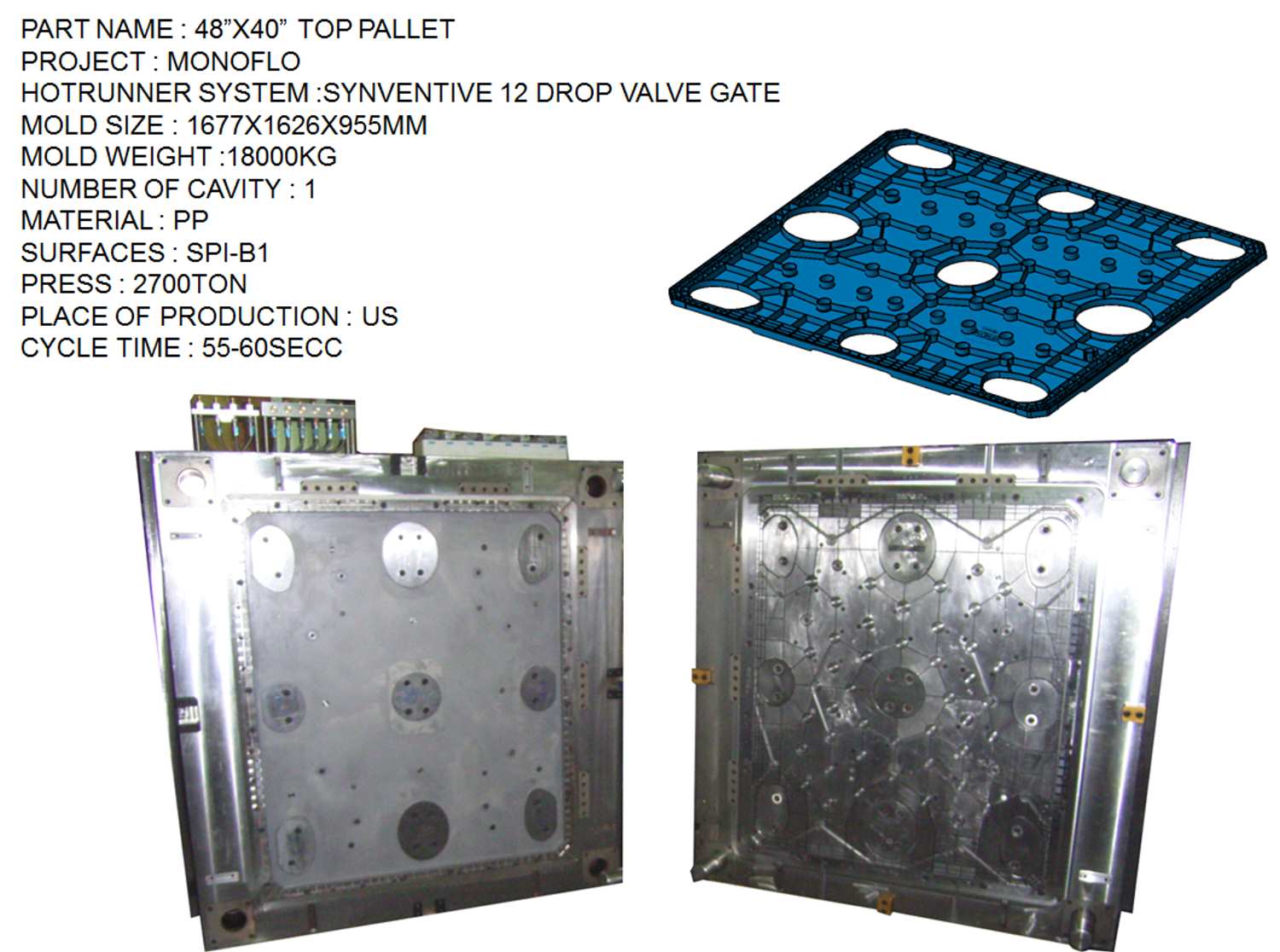 PART NAME : 48”X40” TOP PALLET
PROJECT : MONOFLO
HOTRUNNER SYSTEM :SYNVENTIVE 12 DROP VALVE GATE
MOLD SIZE : 1677X1626X955MM
MOLD WEIGHT :18000KG
NUMBER OF CAVITY : 1
MATERIAL : PP
SURFACES : SPI-B1
PRESS : 2700TON
PLACE OF PRODUCTION : US
CYCLE TIME : 55-60SECC